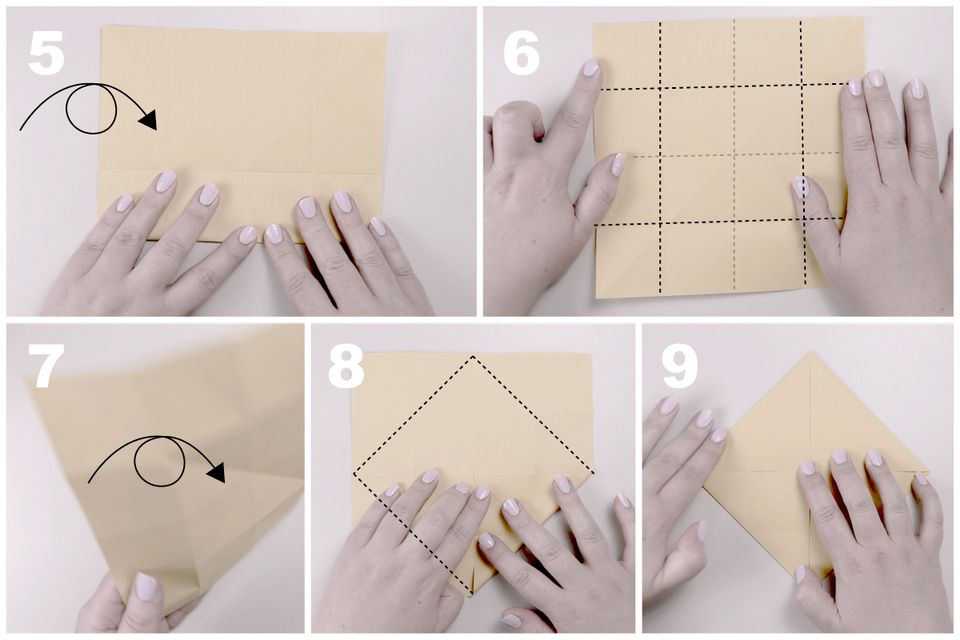 5

6

7

8

9