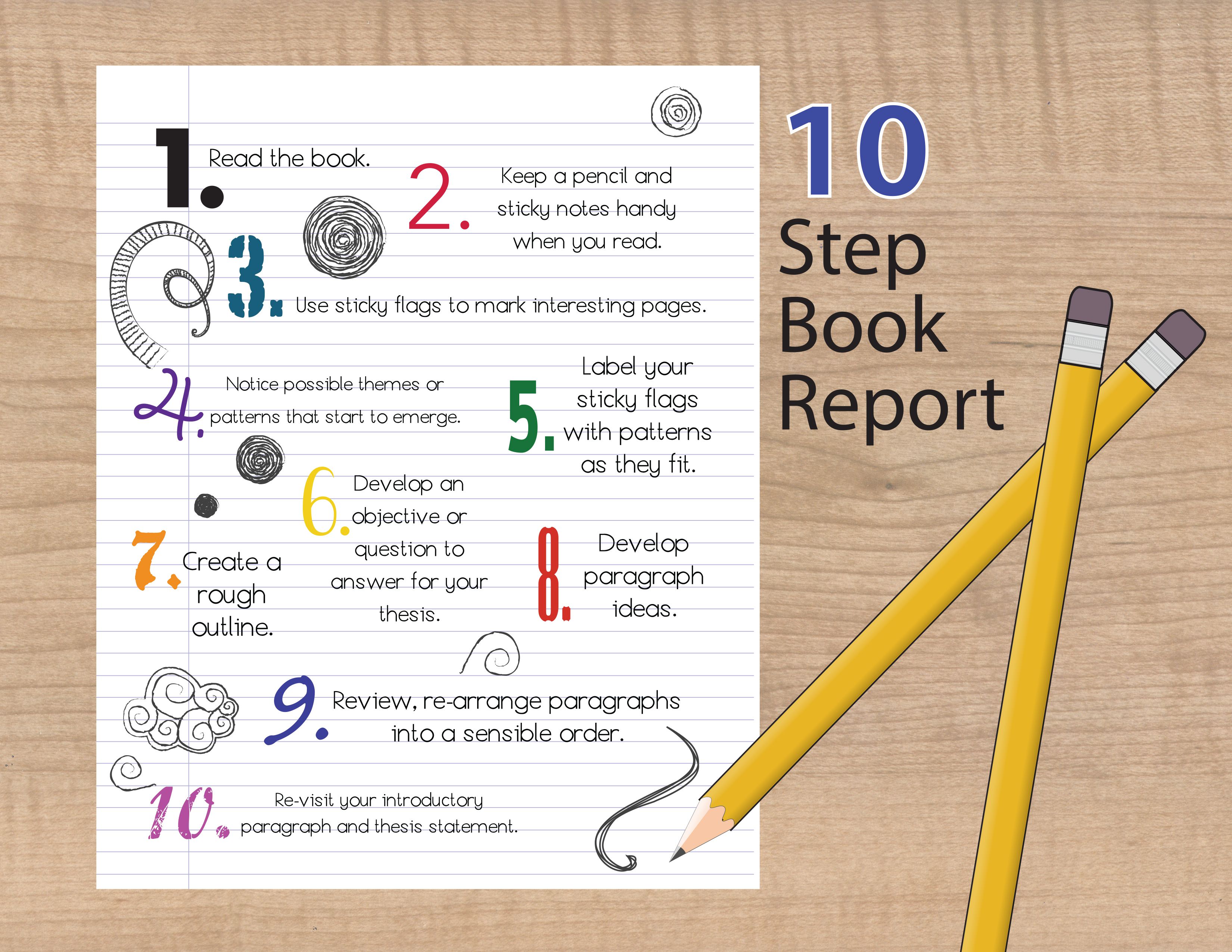 10 Step Book Report

1. Read the book.

2. Keep a pencil and sticky notes handy when you read.

3. Use sticky flags to mark interesting pages.

4. Notice possible themes or patterns that start to emerge.

5. Label your sticky flags with patterns as they fit.

6. Develop an objective or question to answer for your thesis.

7. Create a rough outline.

8. Develop paragraph ideas.

9. Review, re-arrange paragraphs into a sensible order.

10. Re-visit your introductory paragraph and thesis statement.