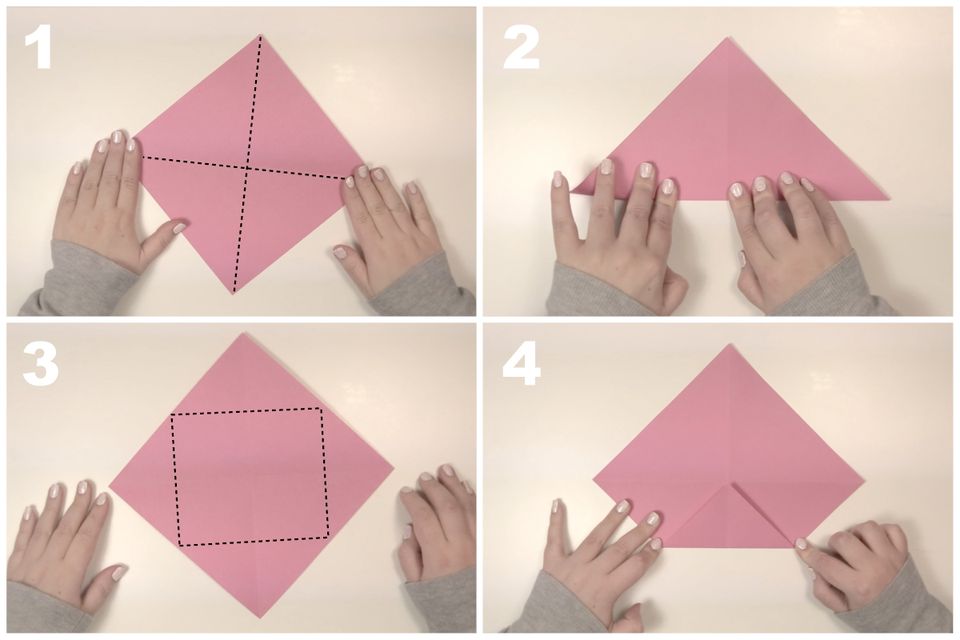 1

2

3

4