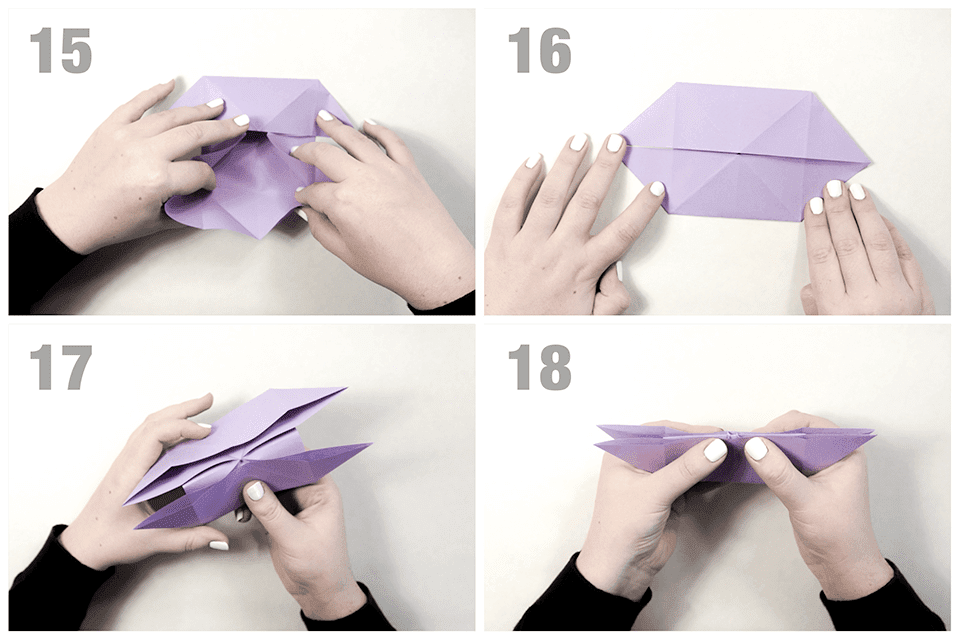 15

16

17

18