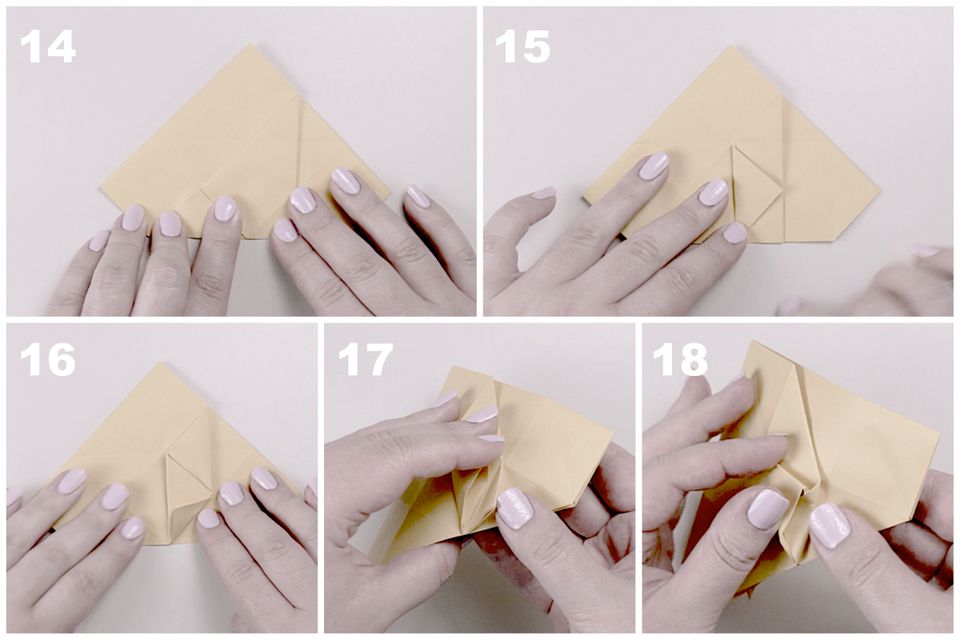 14

15

16

17

18